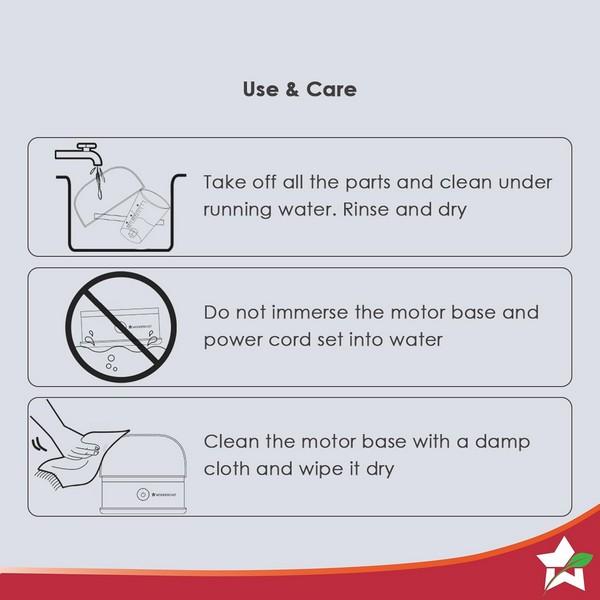 Use & Care

Take off all the parts and clean under running water. Rinse and dry

Do not immerse the motor base and power cord set into water

Clean the motor base with a damp cloth and wipe it dry